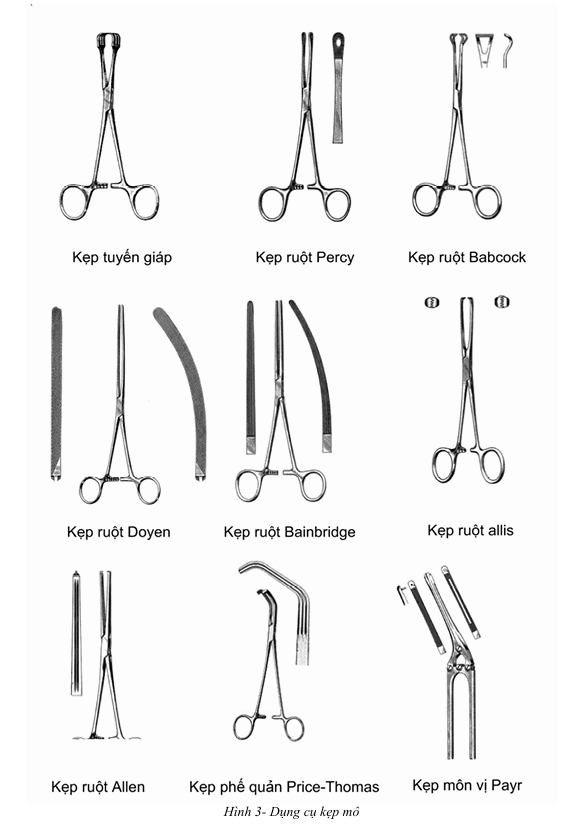 Kẹp tuyến giáp

Kẹp ruột Percy

Kẹp ruột Babcock

Kẹp ruột Doyen

Kẹp ruột Bainbridge

Kẹp ruột allis

Kẹp ruột Allen

Kẹp phế quản Price-Thomas

Kẹp môn vị Payr

Hình 3- Dụng cụ kẹp mô