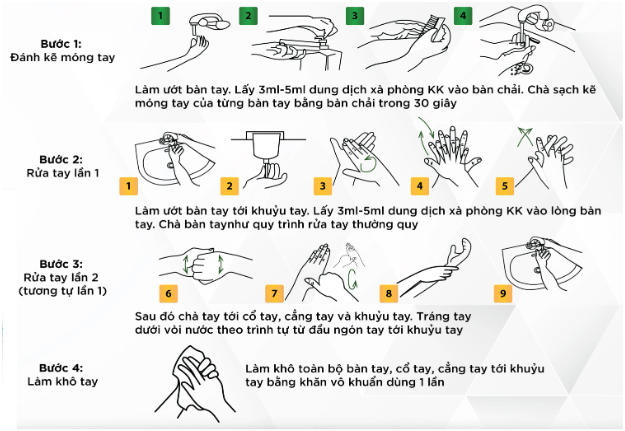 Bước 1:
Đánh kẽ móng tay

1 2 3 4

Làm ướt bàn tay. Lấy 3ml-5ml dung dịch xà phòng KK vào bàn chải. Chà sạch kẽ móng tay của từng bàn tay bằng bàn chải trong 30 giây

Bước 2:
Rửa tay lần 1

1 2 3 4 5

Làm ướt bàn tay tới khuỷu tay. Lấy 3ml-5ml dung dịch xà phòng KK vào lòng bàn tay. Chà bàn taynhư quy trình rửa tay thường quy

Bước 3:
Rửa tay lần 2
(tương tự lần 1)

6 7 8 9

Sau đó chà tay tới cổ tay, cẳng tay và khuỷu tay. Tráng tay dưới vòi nước theo trình tự từ đầu ngón tay tới khuỷu tay

Bước 4:
Làm khô tay

Làm khô toàn bộ bàn tay, cổ tay, cẳng tay tới khuỷu tay bằng khăn vô khuẩn dùng 1 lần