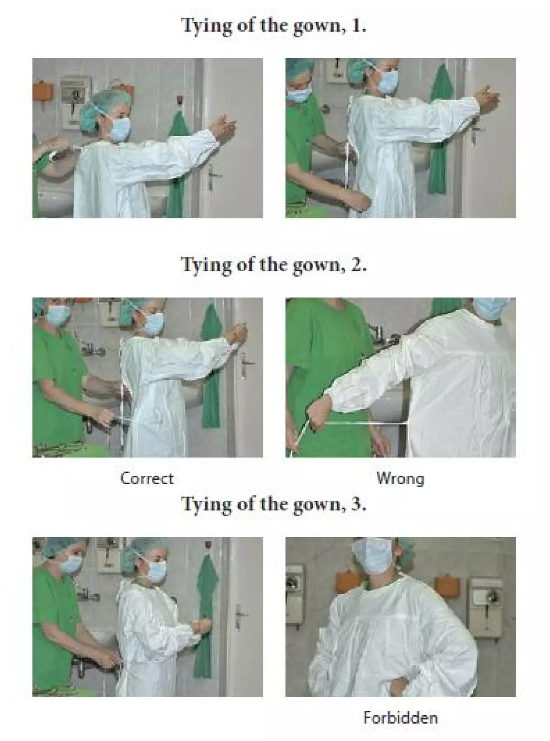 Tying of the gown, 1.

Tying of the gown, 2.

Correct

Wrong

Tying of the gown, 3.

Forbidden