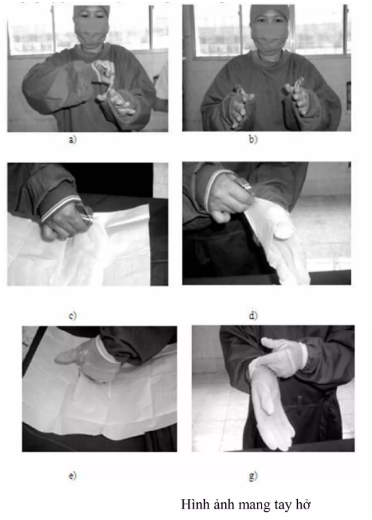 a)

b)

c)

d)

e)

g)

Hình ảnh mang tay hở