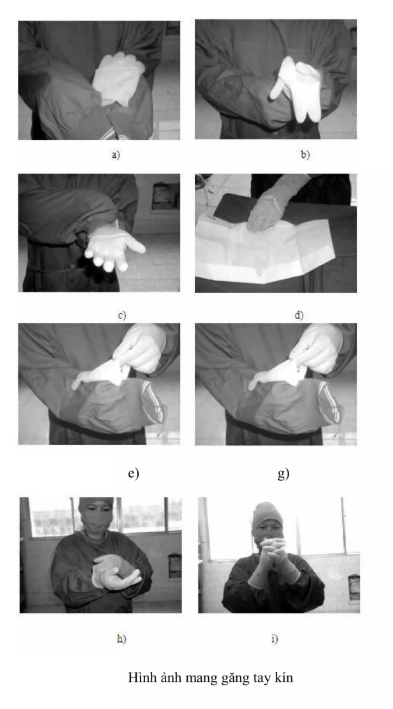 a)

b)

c)

d)

e)

g)

h)

i)

Hình ảnh mang găng tay kín